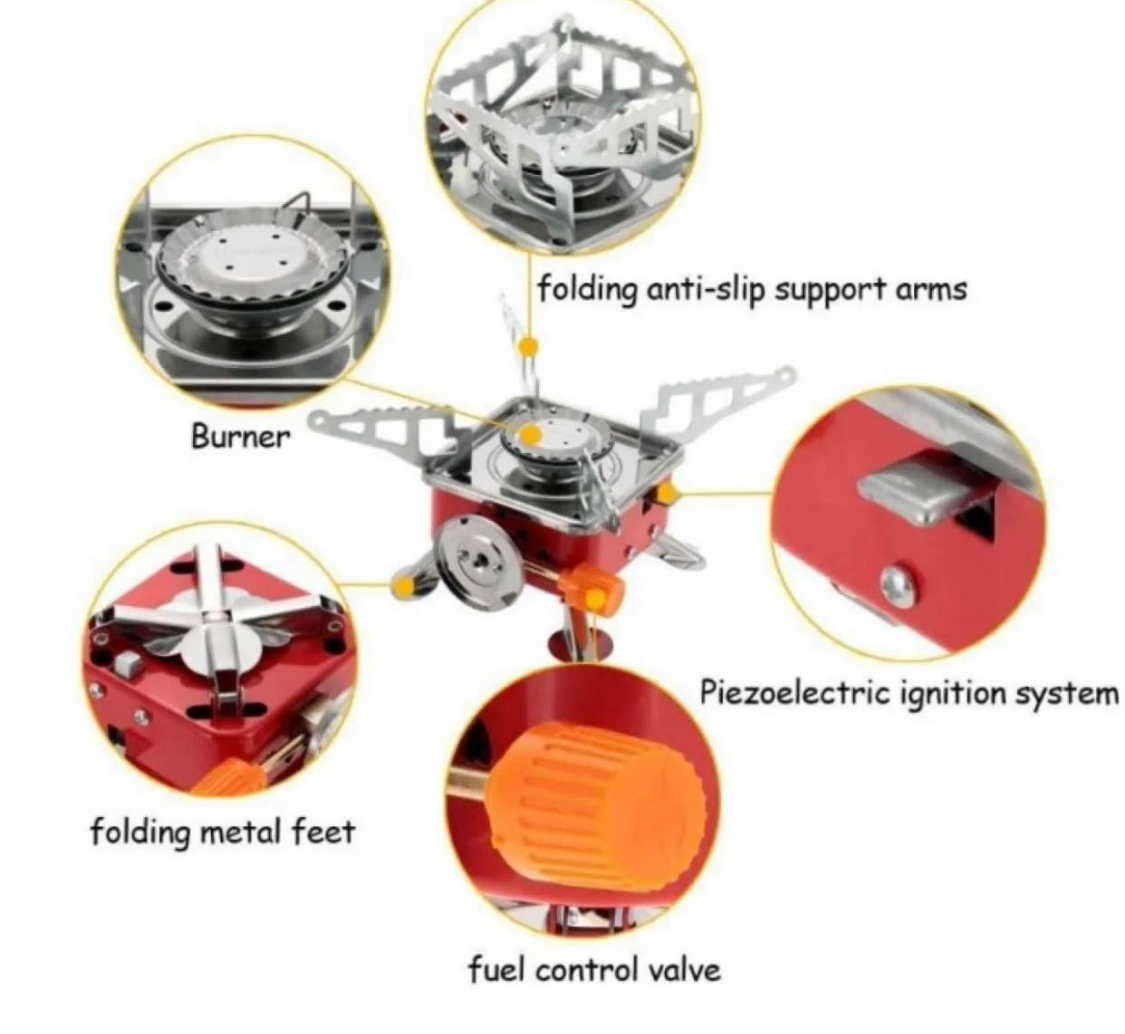 folding anti-slip support arms

Burner

Piezoelectric ignition system

folding metal feet

fuel control valve